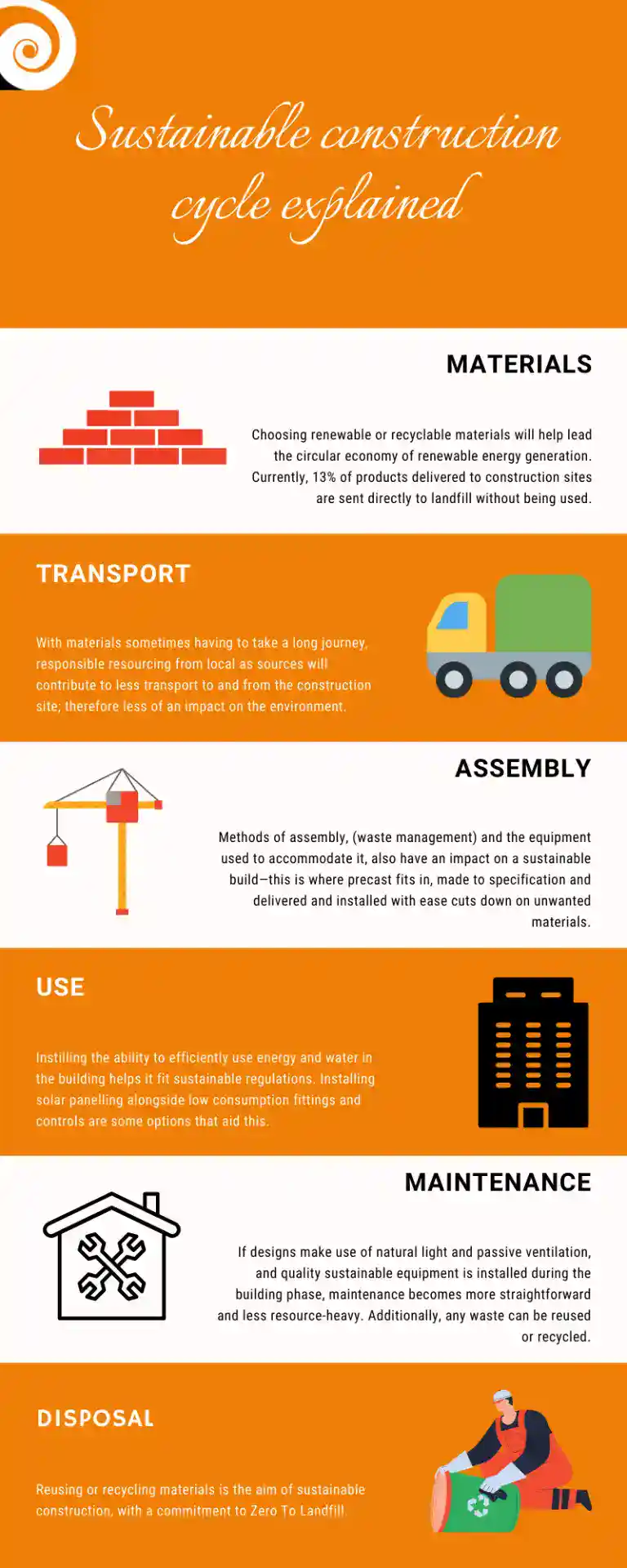 Sustainable construction cycle explained

MATERIALS

Choosing renewable or recyclable materials will help lead the circular economy of renewable energy generation. Currently, 13% of products delivered to construction sites are sent directly to landfill without being used.

TRANSPORT

With materials sometimes having to take a long journey, responsible resourcing from local as sources will contribute to less transport to and from the construction site; therefore less of an impact on the environment.

ASSEMBLY

Methods of assembly, (waste management) and the equipment used to accommodate it, also have an impact on a sustainable build—this is where precast fits in, made to specification and delivered and installed with ease cuts down on unwanted materials.

USE

Instilling the ability to efficiently use energy and water in the building helps it fit sustainable regulations. Installing solar panelling alongside low consumption fittings and controls are some options that aid this.

MAINTENANCE

If designs make use of natural light and passive ventilation, and quality sustainable equipment is installed during the building phase, maintenance becomes more straightforward and less resource-heavy. Additionally, any waste can be reused or recycled.

DISPOSAL

Reusing or recycling materials is the aim of sustainable construction, with a commitment to Zero To Landfill.